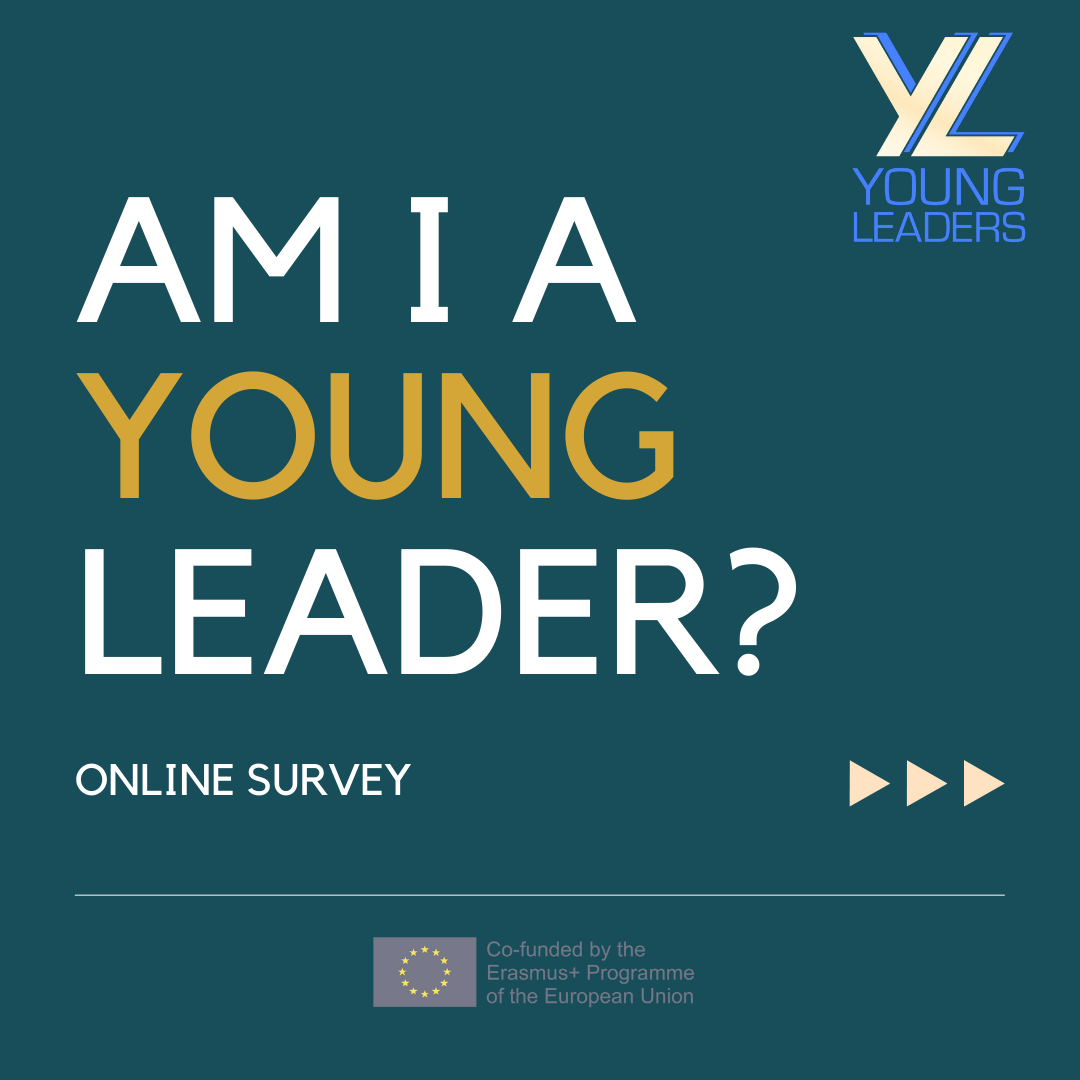 YL
YOUNG
LEADERS

AM I A
YOUNG
LEADER?

ONLINE SURVEY

Co-funded by the
Erasmus+ Programme
of the European Union